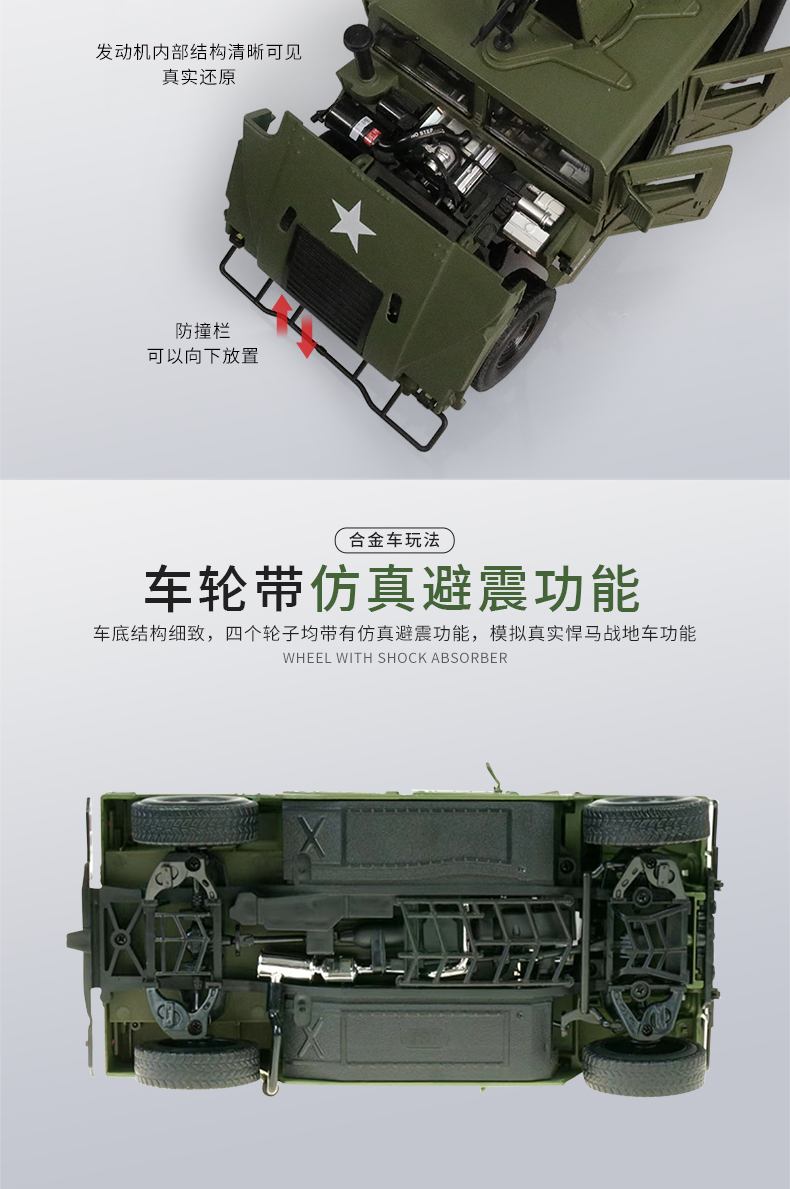 发动机内部结构清晰可见
真实还原

NO STEP

防撞栏
可以向下放置

合金车玩法

车轮带仿真避震功能

车底结构细致，四个轮子均带有仿真避震功能，模拟真实悍马战地车功能

WHEEL WITH SHOCK ABSORBER