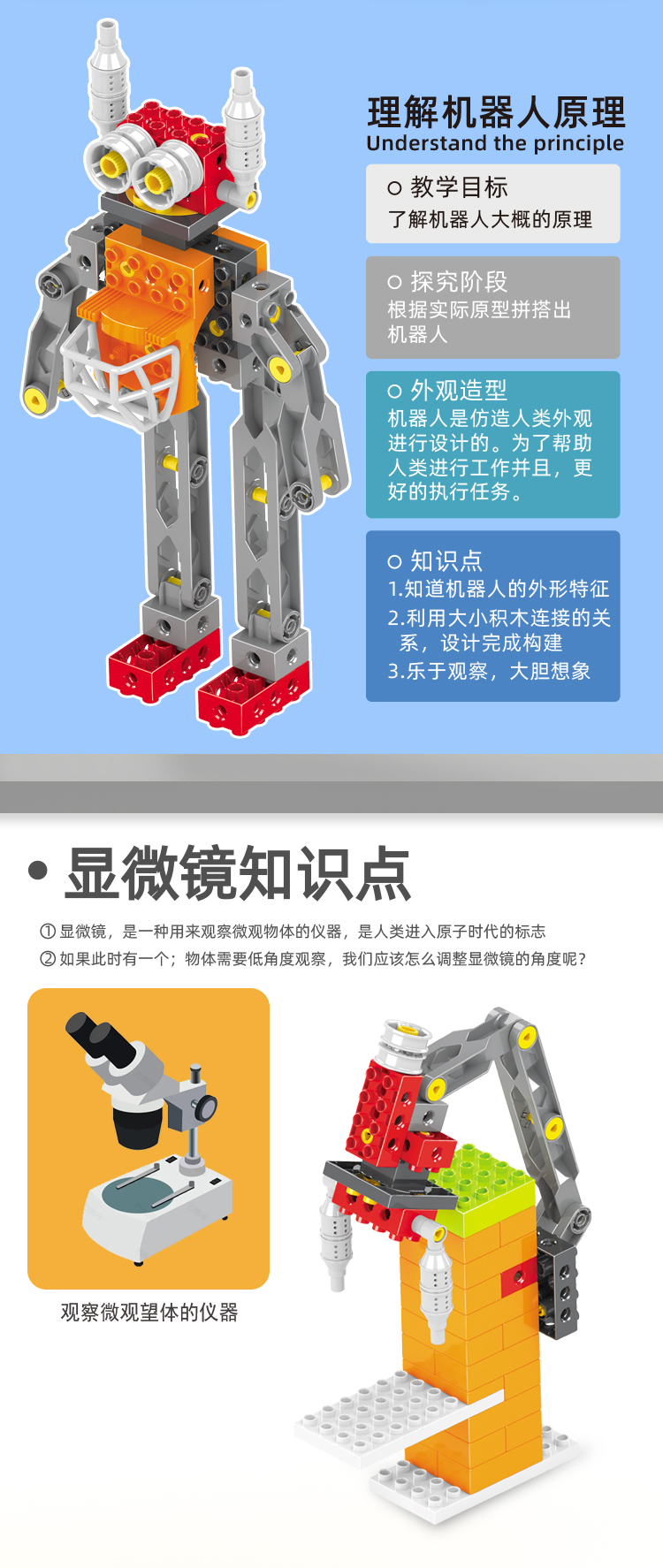 理解机器人原理
Understand the principle

○ 教学目标
了解机器人大概的原理

○ 探究阶段
根据实际原型拼搭出机器人

○ 外观造型
机器人是仿造人类外观进行设计的。为了帮助人类进行工作并且，更好的执行任务。

○ 知识点
1.知道机器人的外形特征
2.利用大小积木连接的关系，设计完成构建
3.乐于观察，大胆想象

• 显微镜知识点

① 显微镜，是一种用来观察微观物体的仪器，是人类进入原子时代的标志
② 如果此时有一个；物体需要低角度观察，我们应该怎么调整显微镜的角度呢？

观察微观望体的仪器