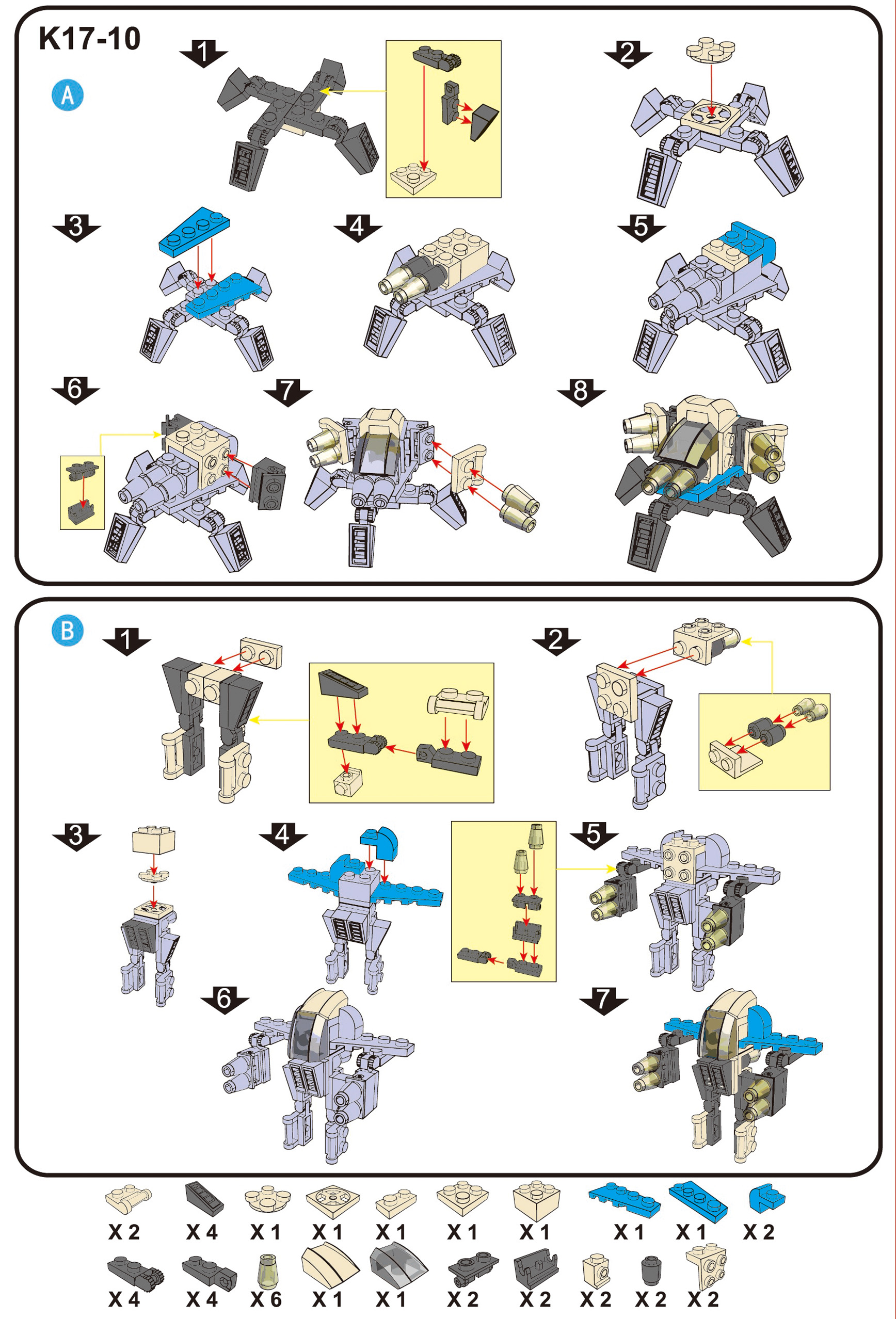 K17-10

A

1 2 3 4 5 6 7 8

B

1 2 3 4 5 6 7

X 2 X 4 X 1 X 1 X 1 X 1 X 1 X 1 X 1 X 2

X 4 X 4 X 6 X 1 X 1 X 2 X 2 X 2 X 2 X 2