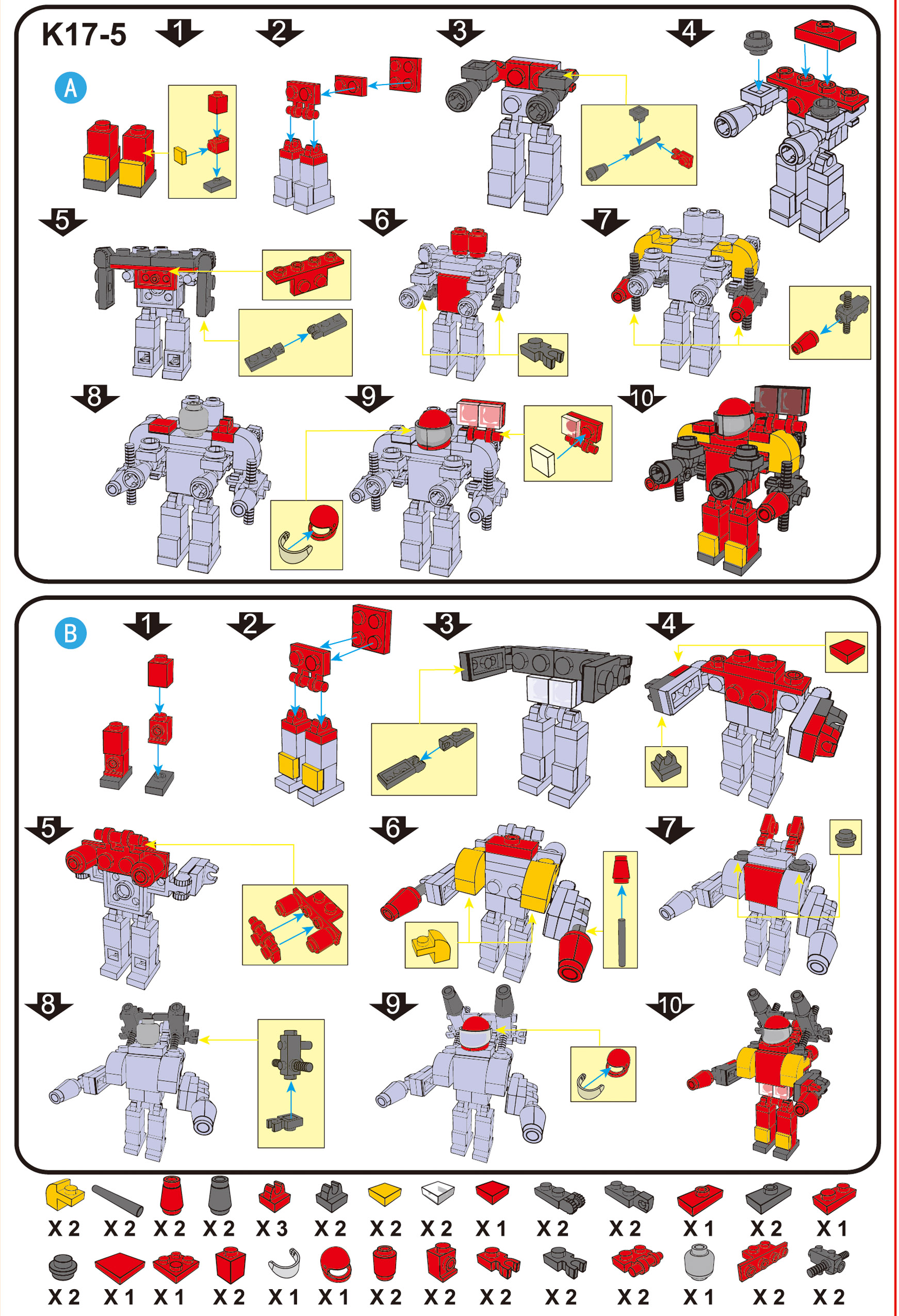 K17-5

A

1 2 3 4

5 6 7

8 9 10

B

1 2 3 4

5 6 7

8 9 10

X 2 X 2 X 2 X 2 X 3 X 2 X 2 X 2 X 1 X 2 X 2 X 1 X 2 X 1

X 2 X 1 X 1 X 2 X 1 X 1 X 2 X 2 X 2 X 2 X 2 X 1 X 2 X 2