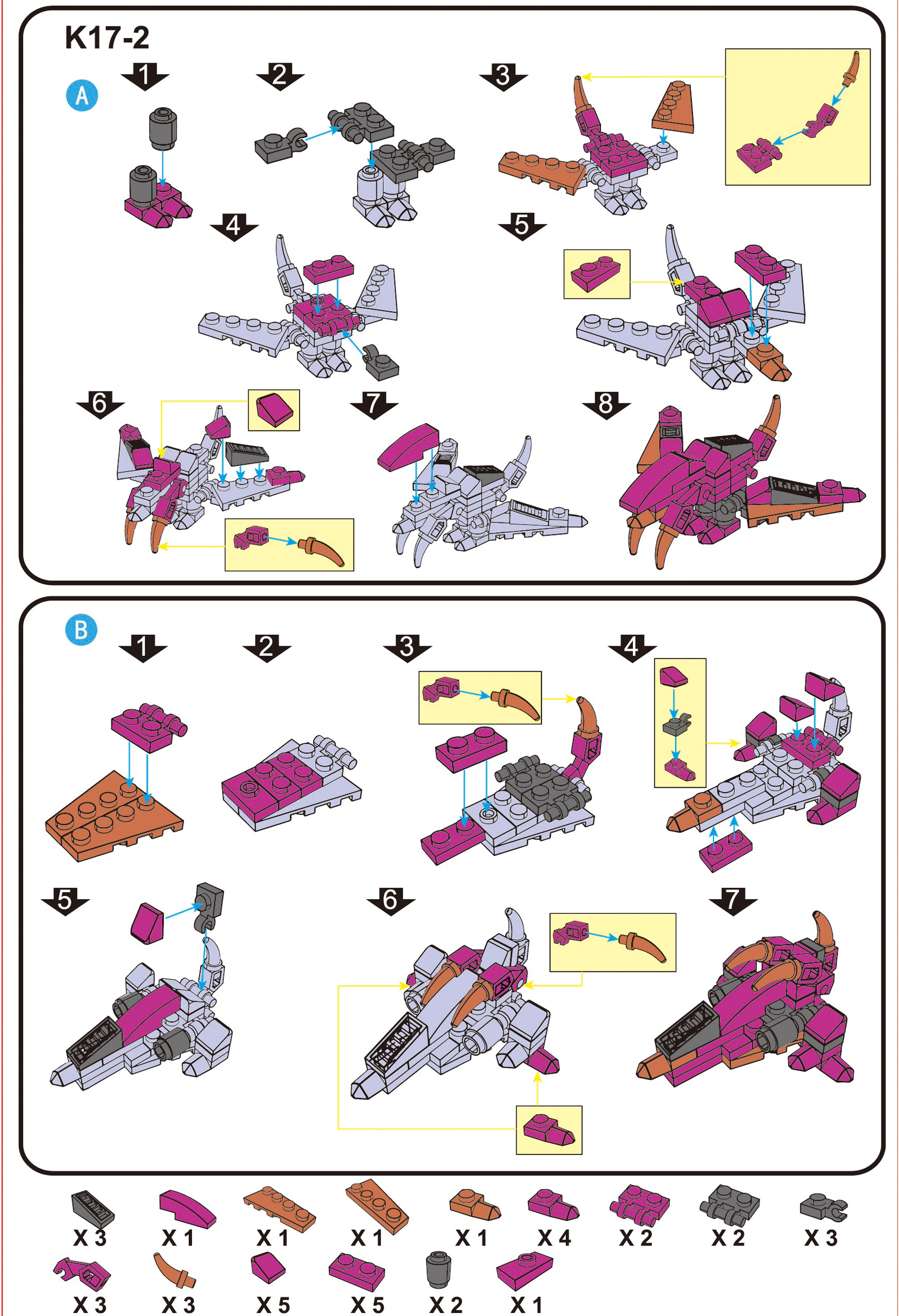 K17-2

A

1

2

3

4

5

6

7

8

B

1

2

3

4

5

6

7

X 3
X 1
X 1
X 1
X 1
X 4
X 2
X 2
X 3

X 3
X 3
X 5
X 5
X 2
X 1