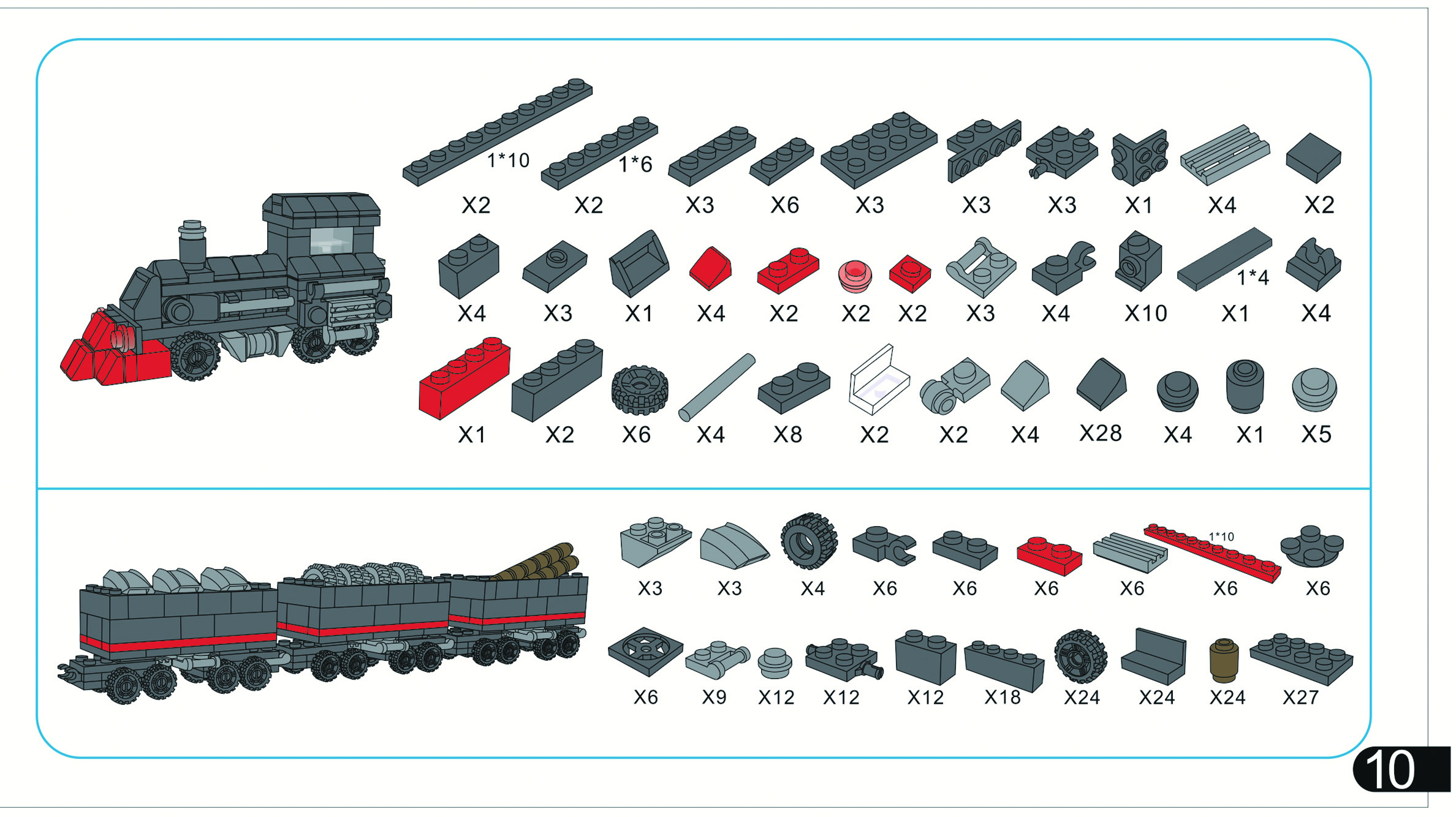 1*10 1*6
X2 X2 X3 X6 X3 X3 X3 X1 X4 X2

1*4
X4 X3 X1 X4 X2 X2 X2 X3 X4 X10 X1 X4

X1 X2 X6 X4 X8 X2 X2 X4 X28 X4 X1 X5

1*10
X3 X3 X4 X6 X6 X6 X6 X6 X6

X6 X9 X12 X12 X12 X18 X24 X24 X24 X27

10