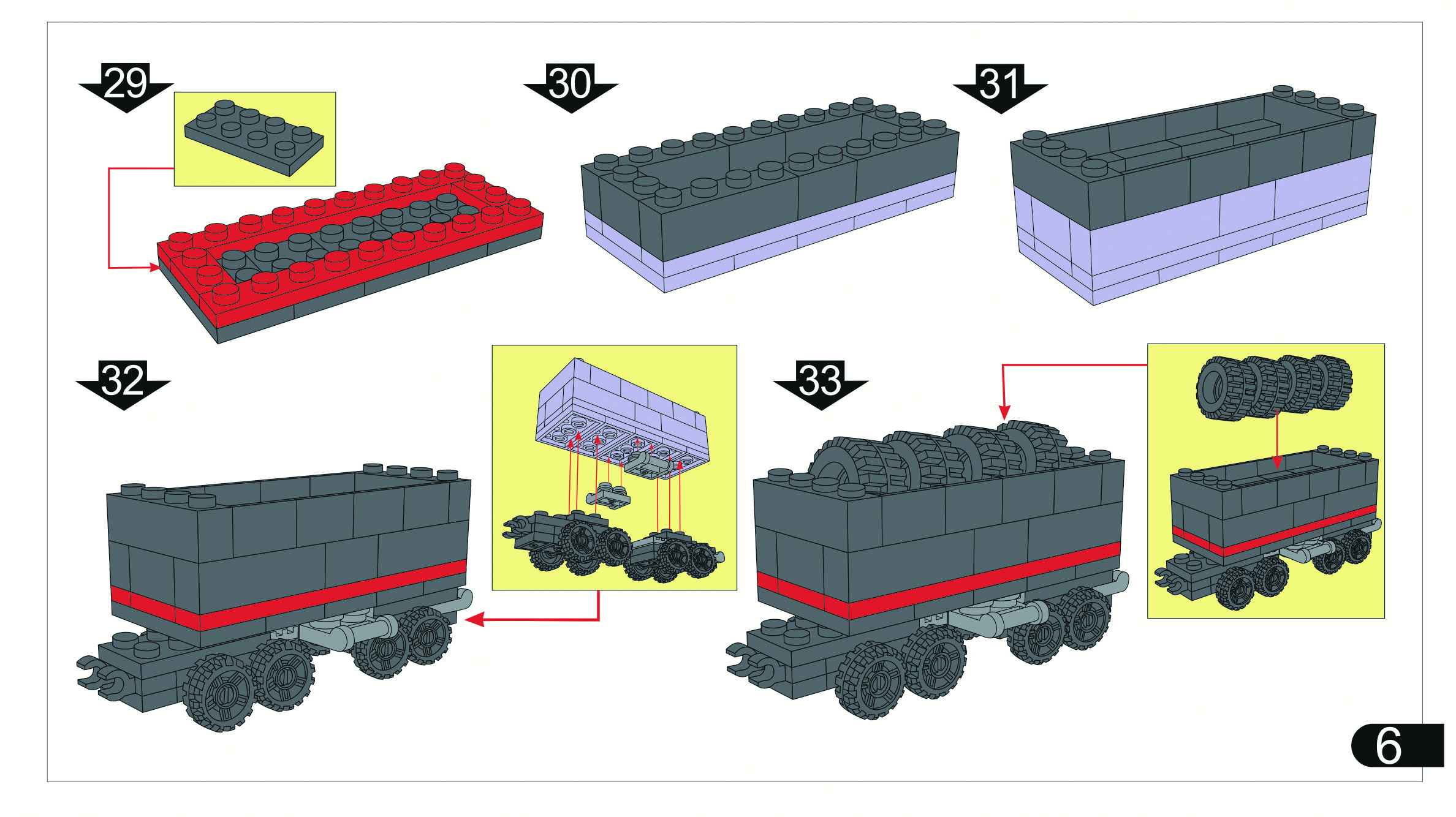 29

30

31

32

33

6