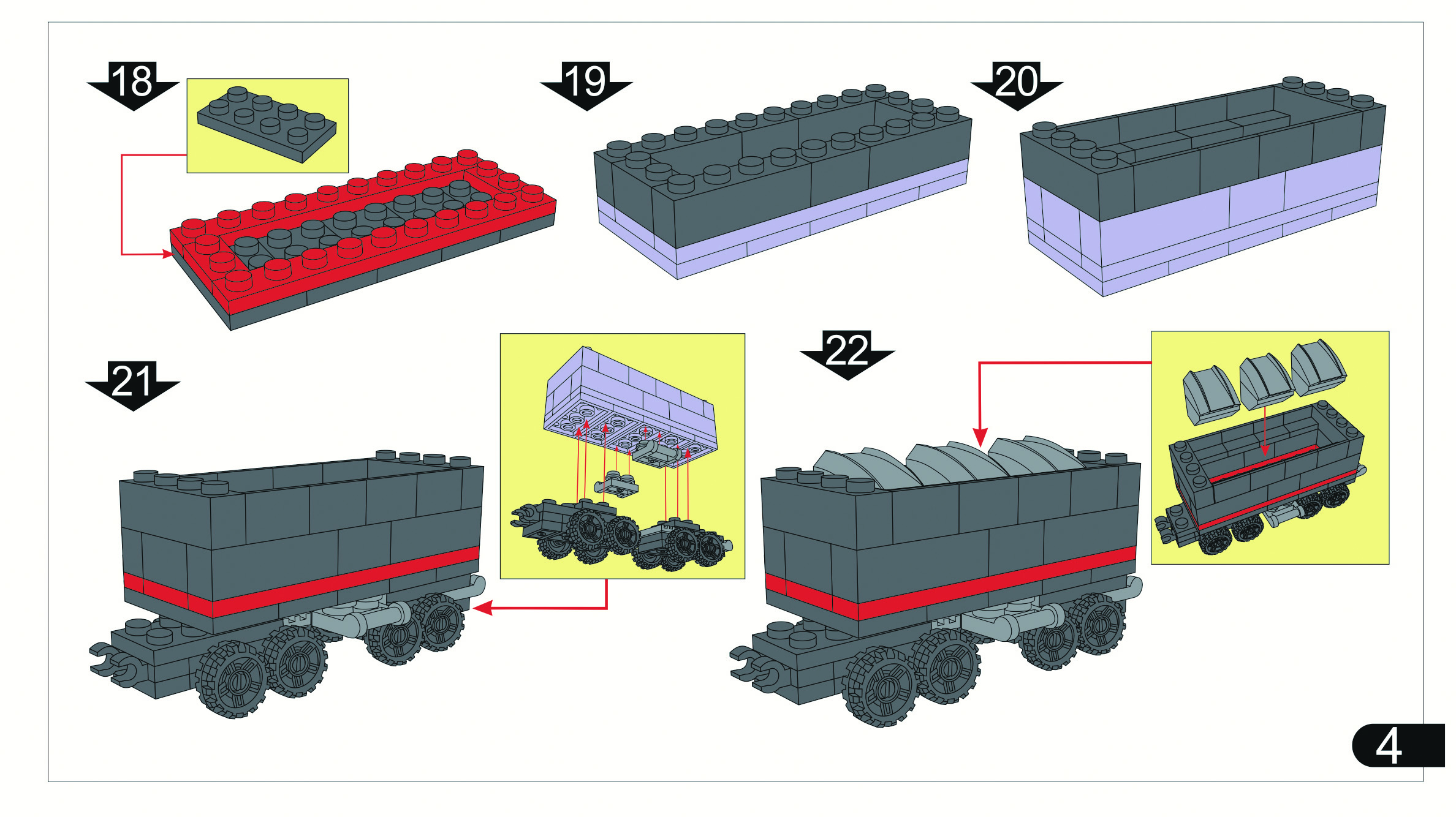 18

19

20

21

22

4