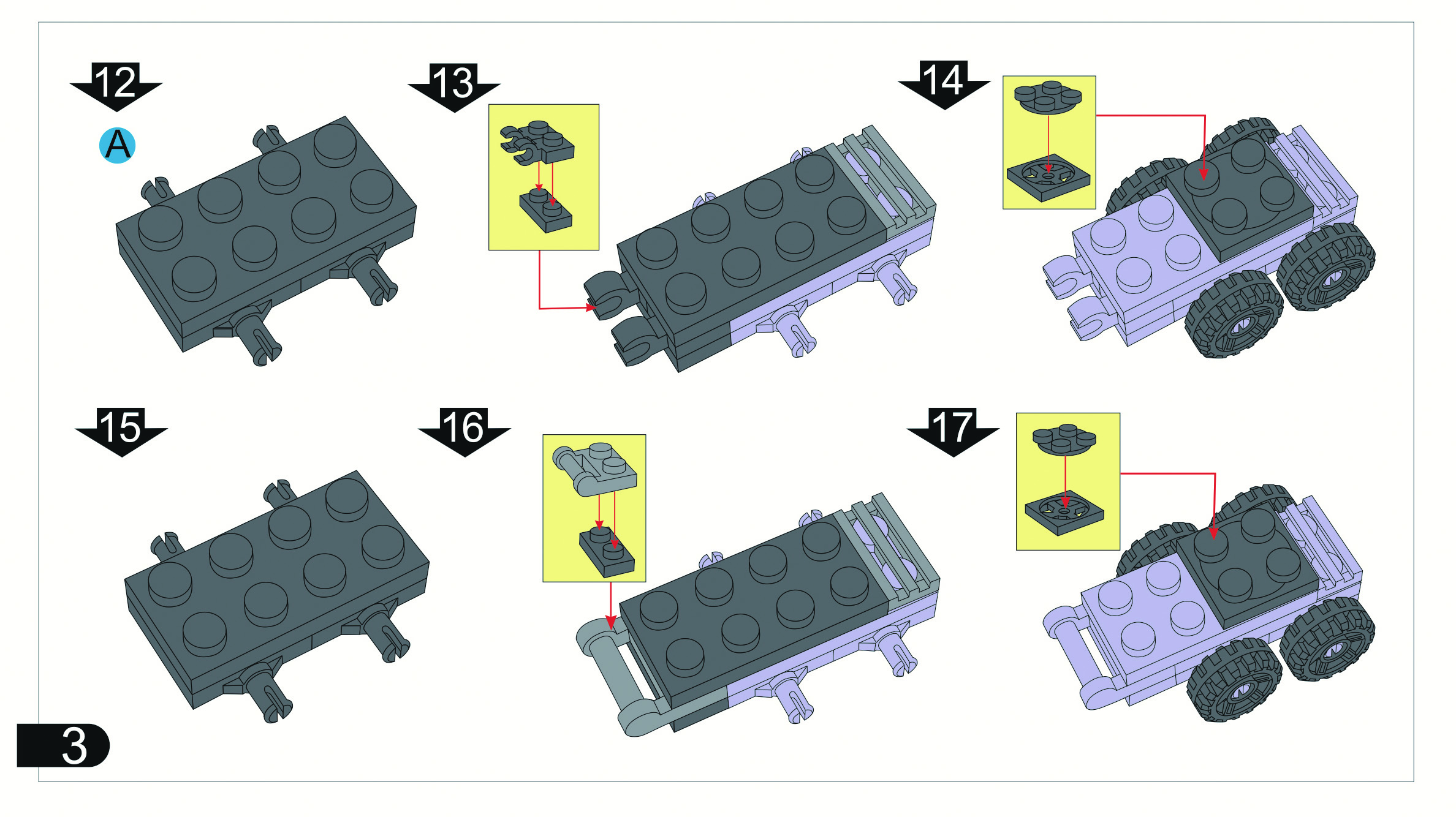 12
A
13
14
15
16
17
3