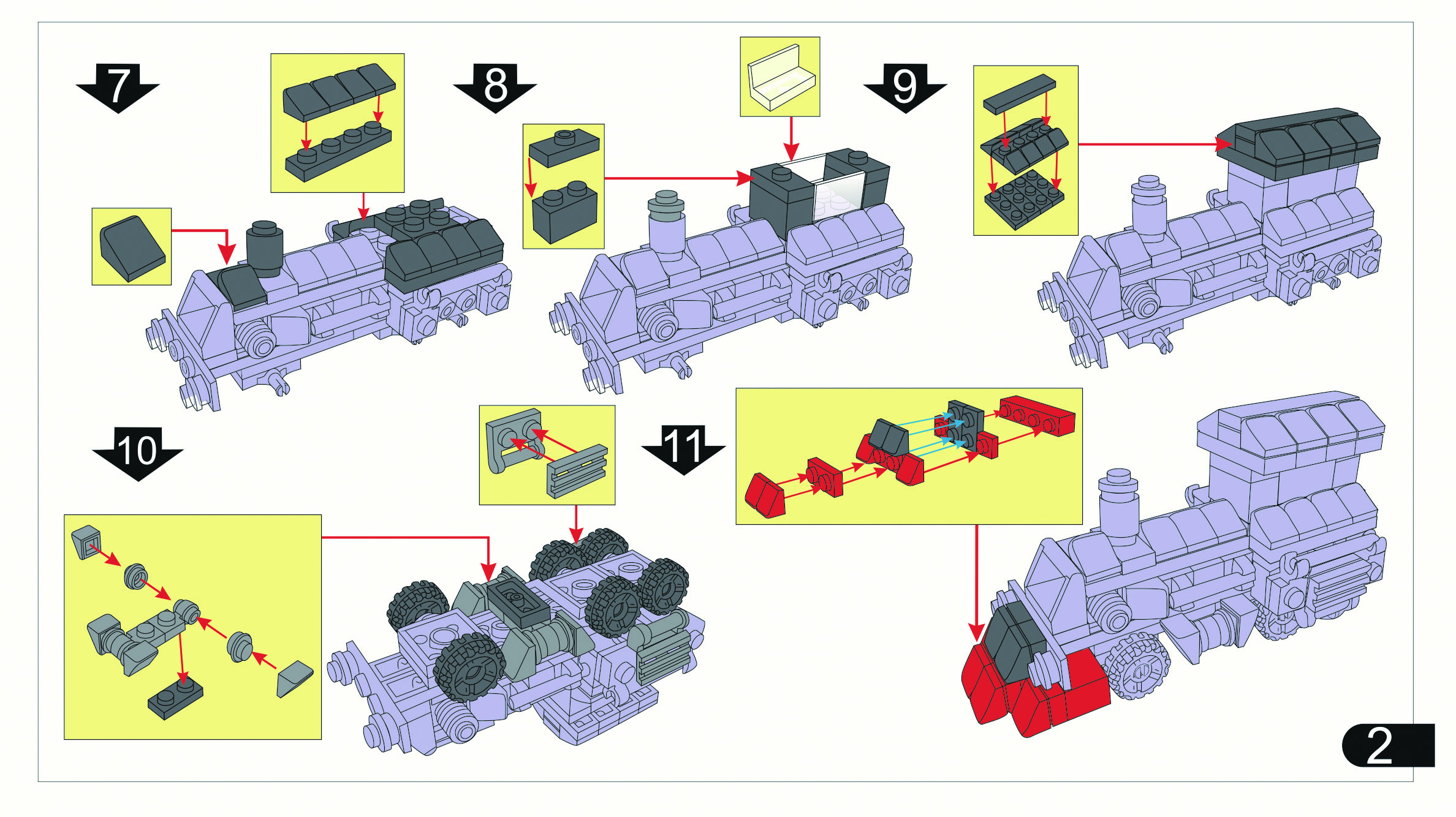 7

8

9

10

11

2