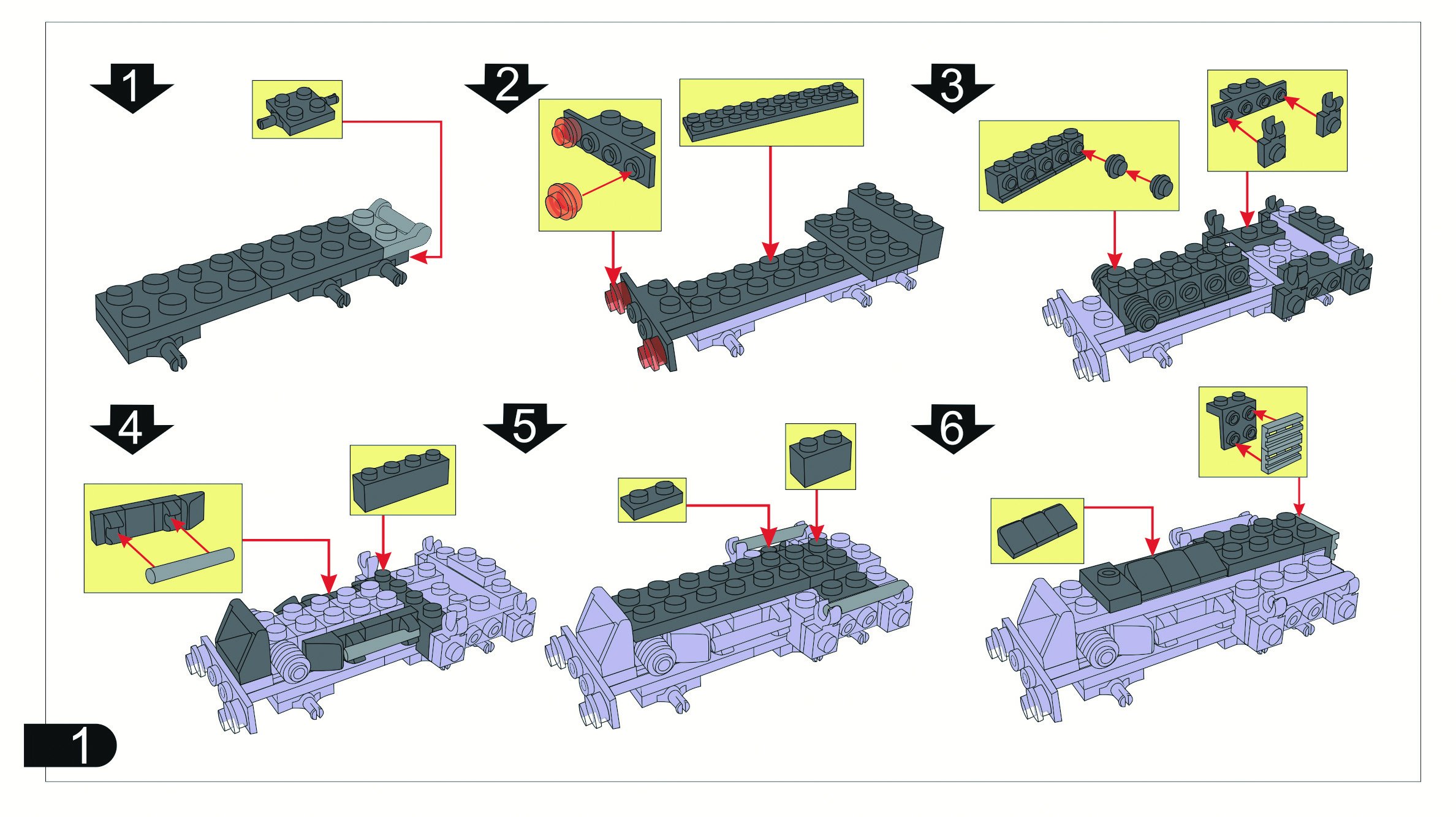 1

2

3

4

5

6

1