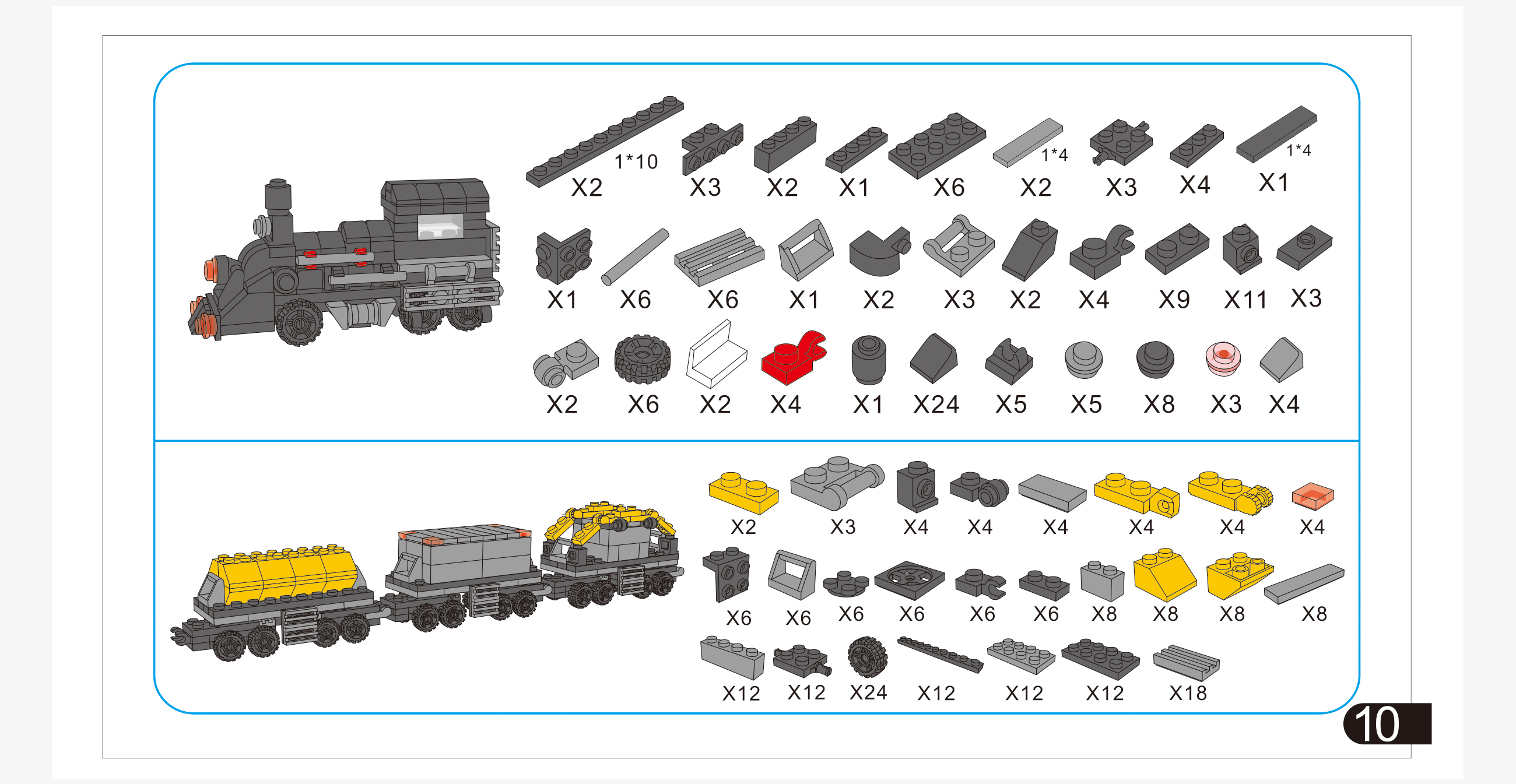 1*10 X2 X3 X2 X1 X6 1*4 X2 X3 X4 1*4 X1

X1 X6 X6 X1 X2 X3 X2 X4 X9 X11 X3

X2 X6 X2 X4 X1 X24 X5 X5 X8 X3 X4

X2 X3 X4 X4 X4 X4 X4 X4

X6 X6 X6 X6 X6 X6 X8 X8 X8 X8

X12 X12 X24 X12 X12 X12 X18

10