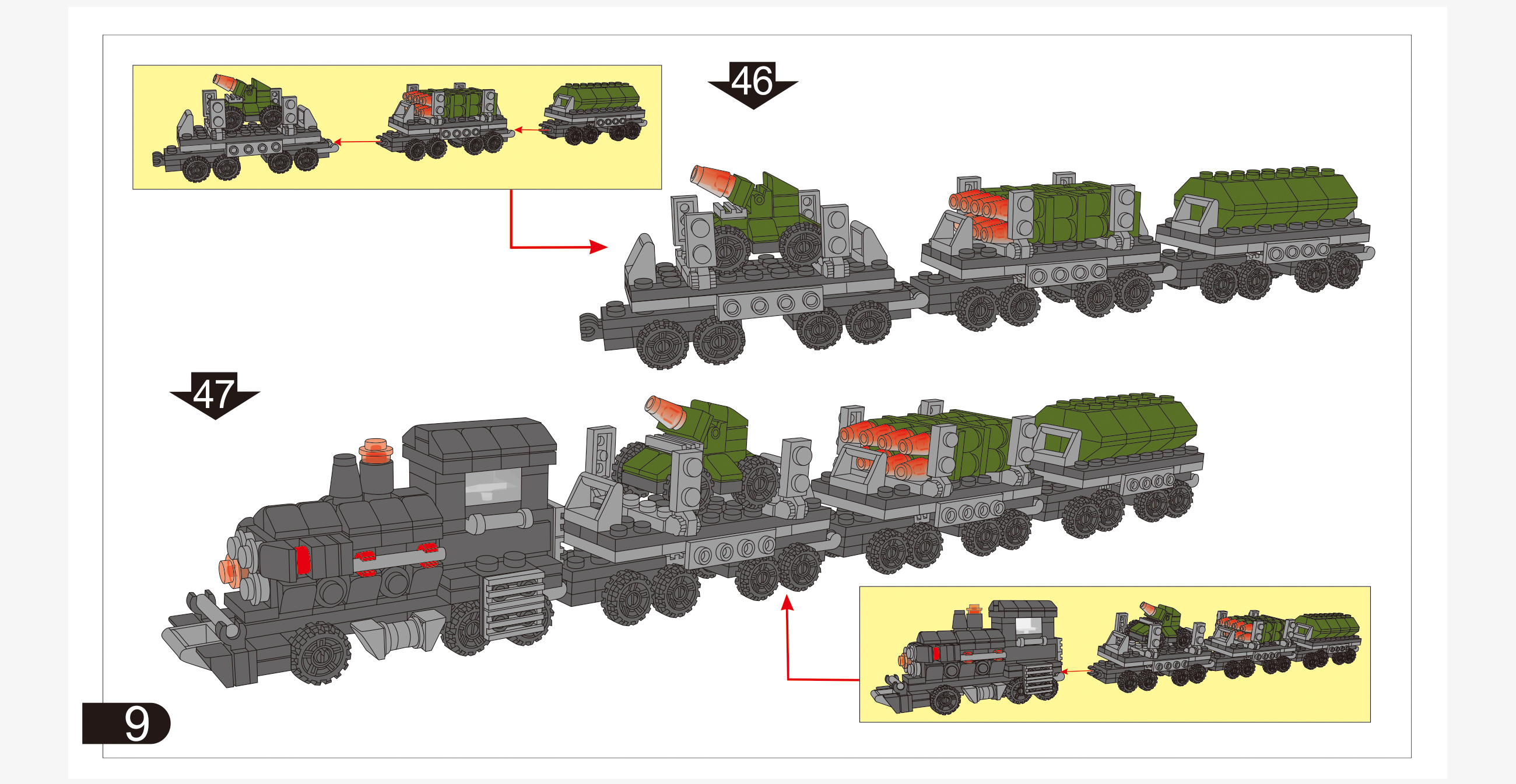 46

47

9