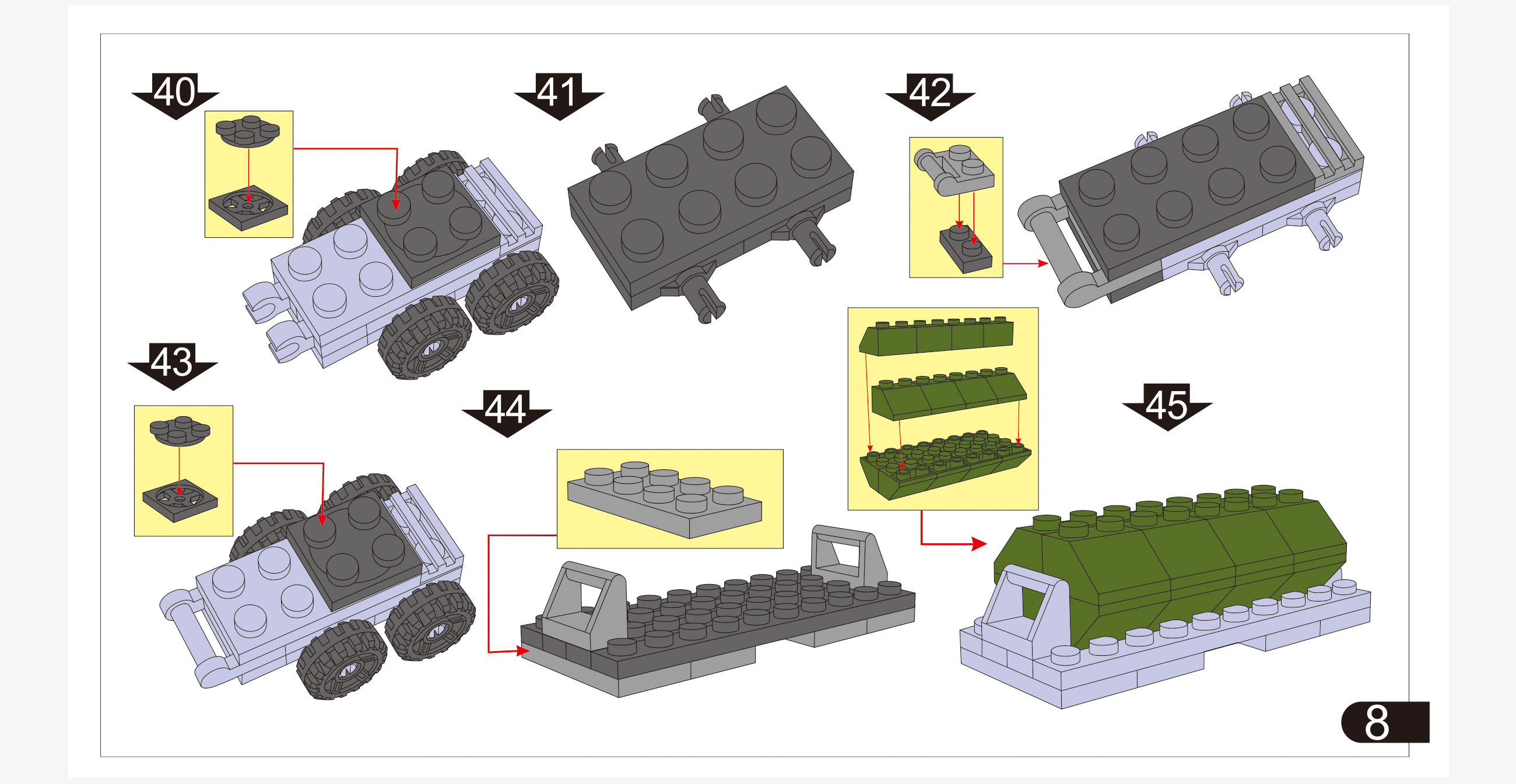 40

41

42

43

44

45

8