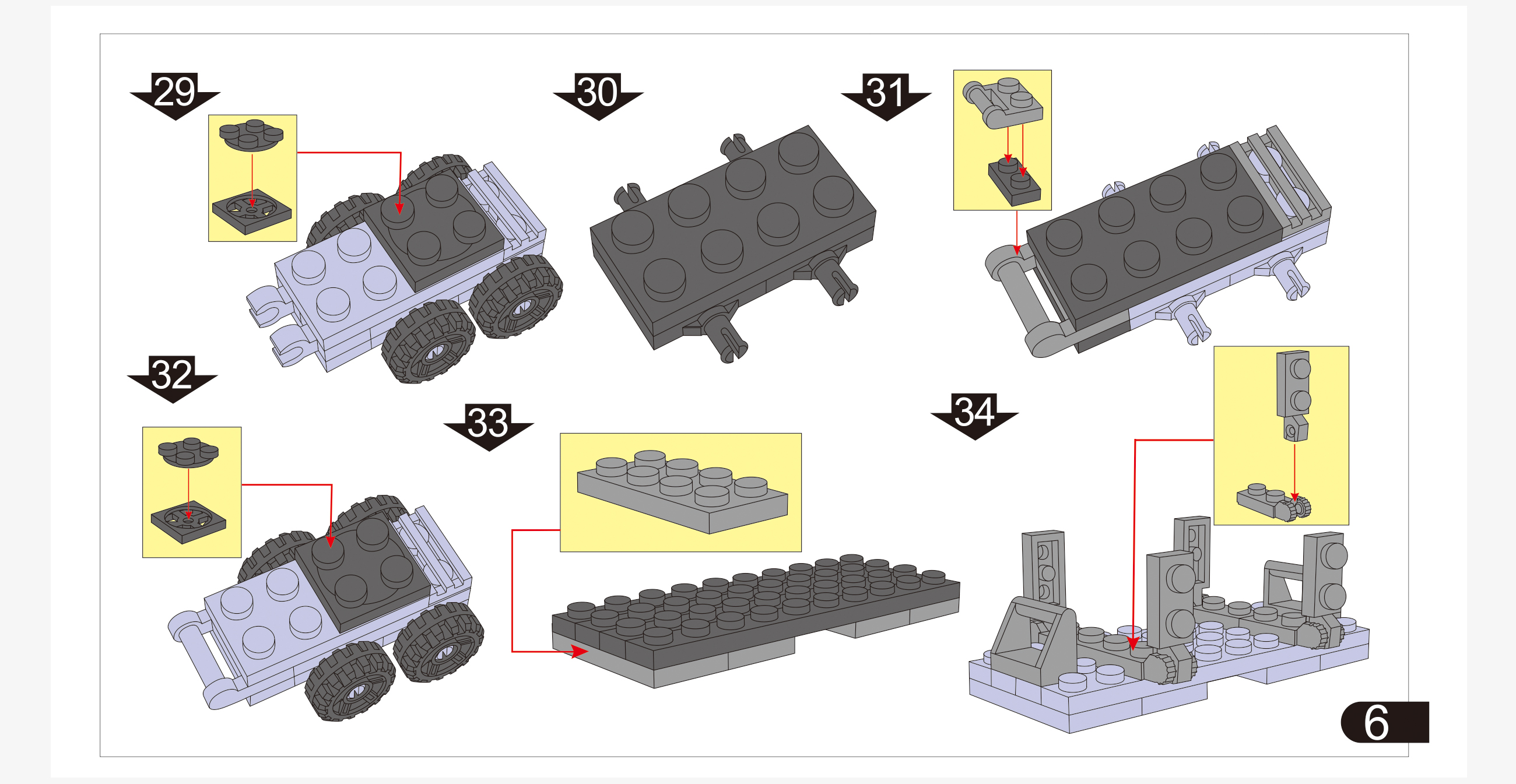 29

30

31

32

33

34

6