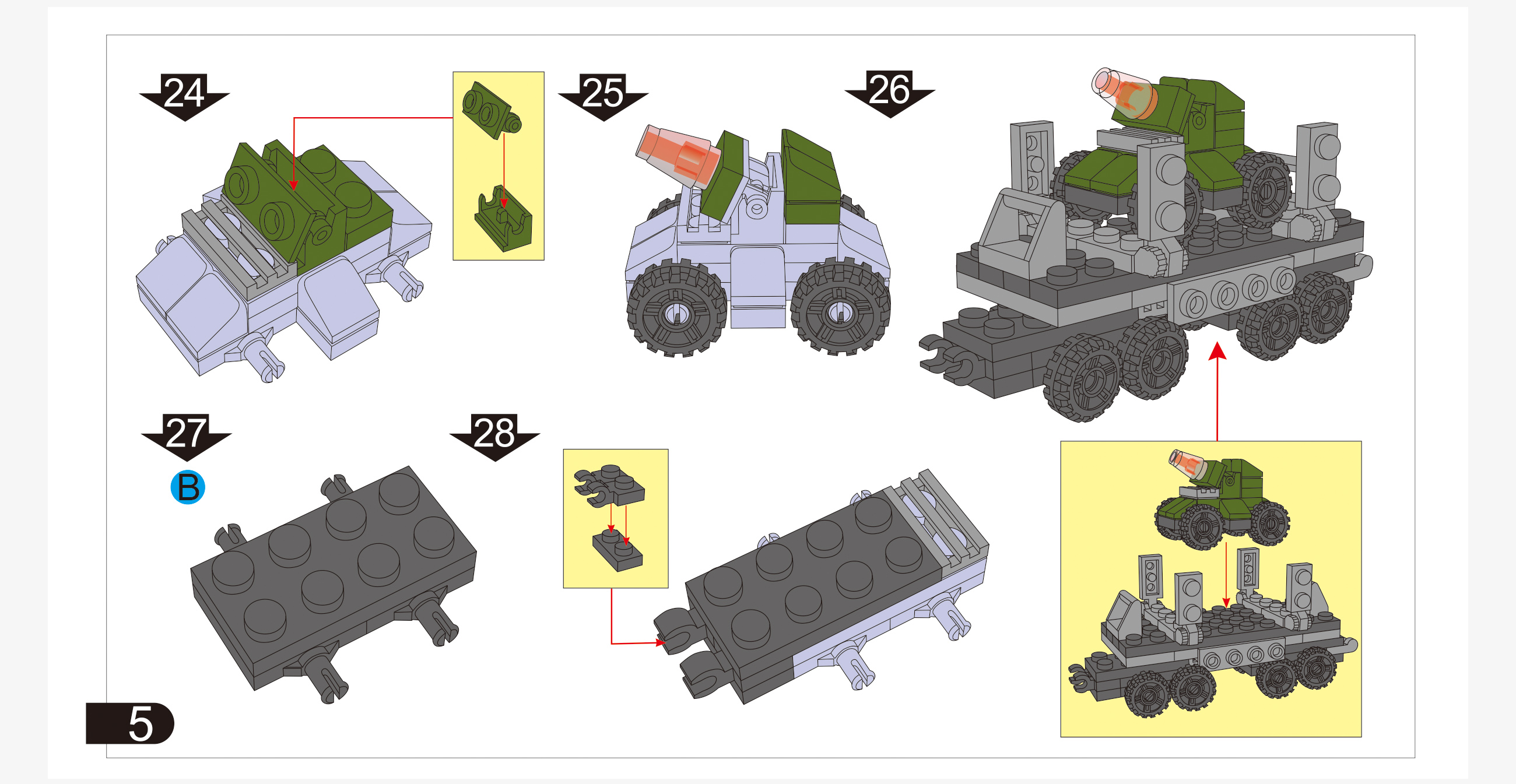 24

25

26

27

B

28

5