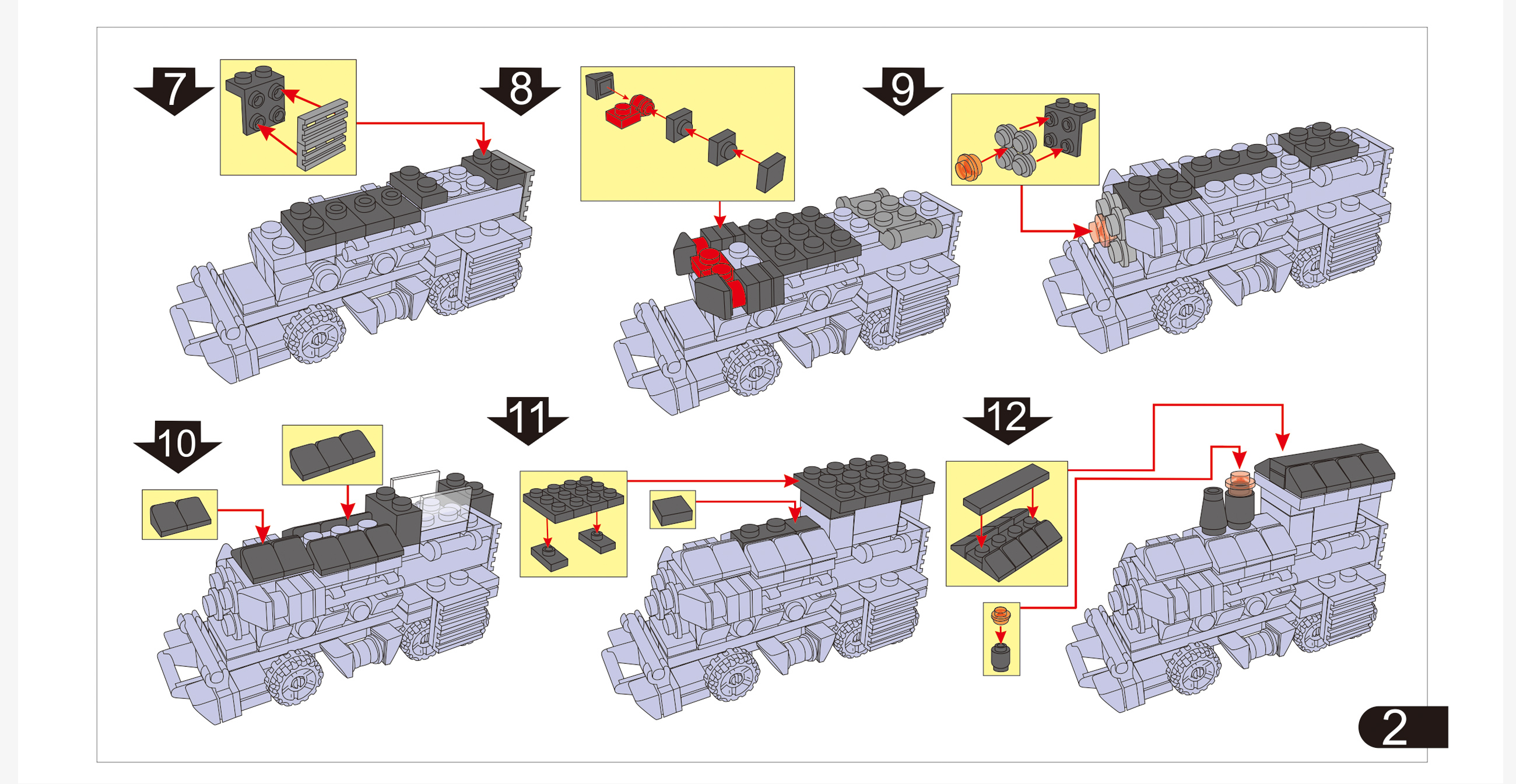 7

8

9

10

11

12

2