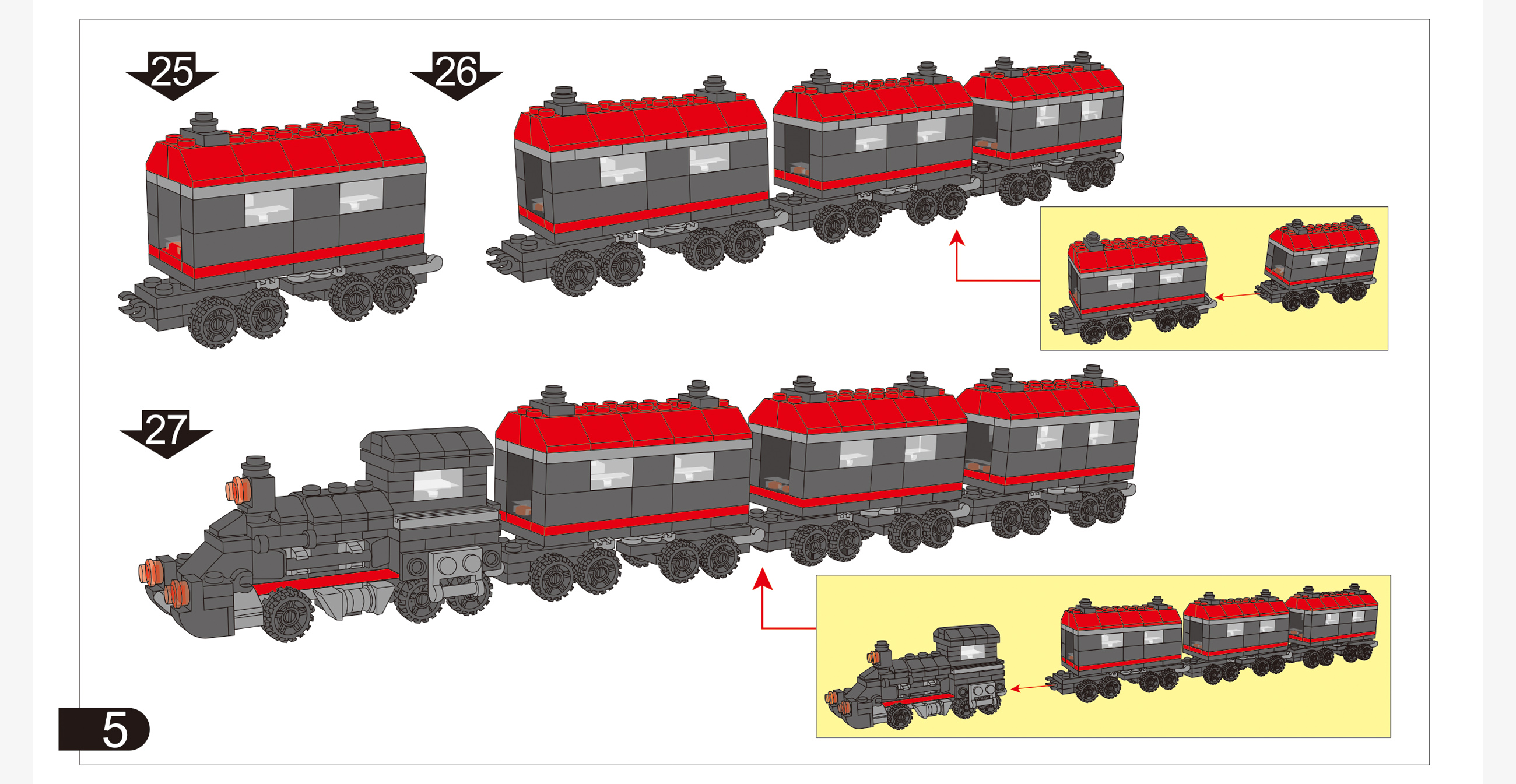 25

26

27

5