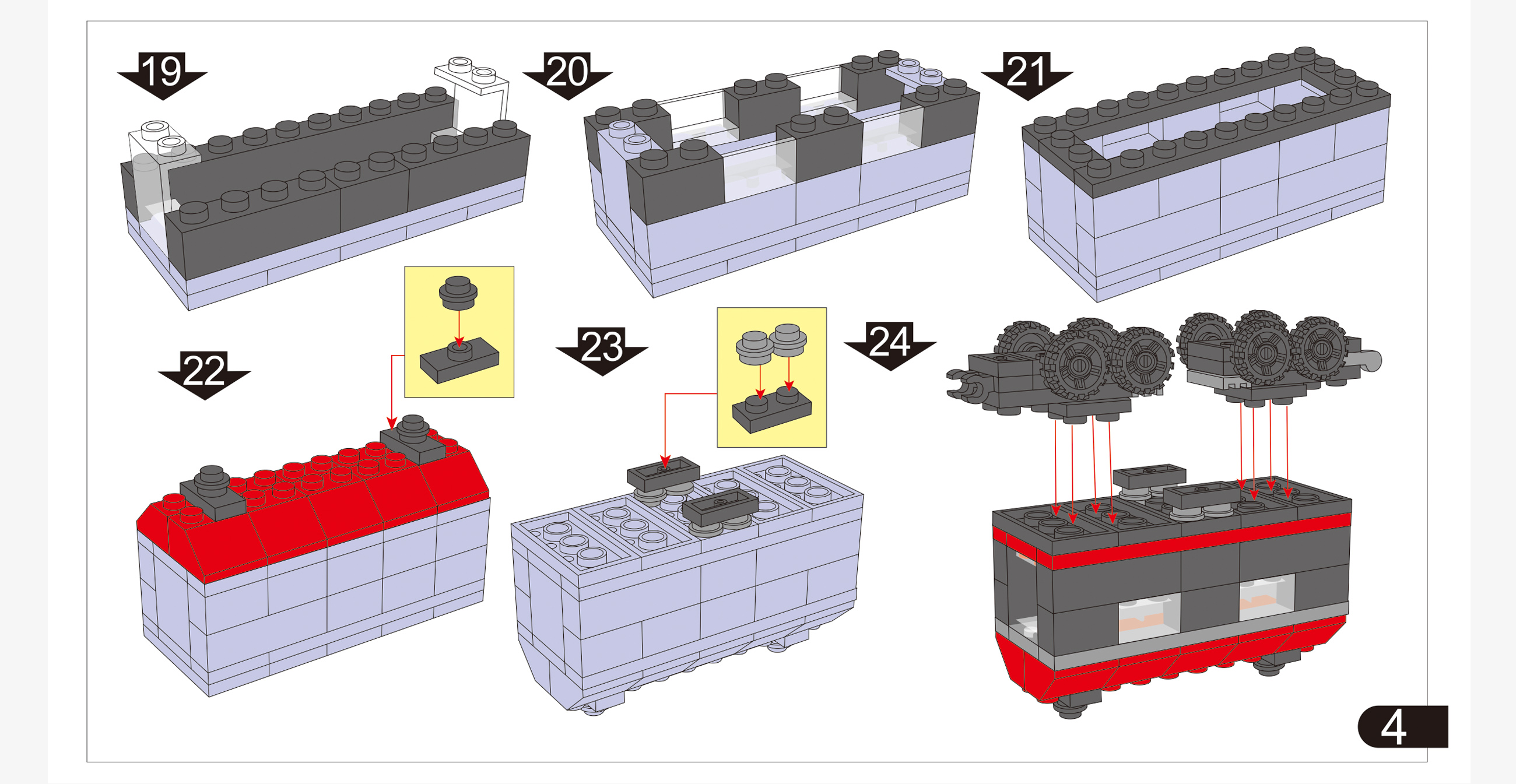 19

20

21

22

23

24

4