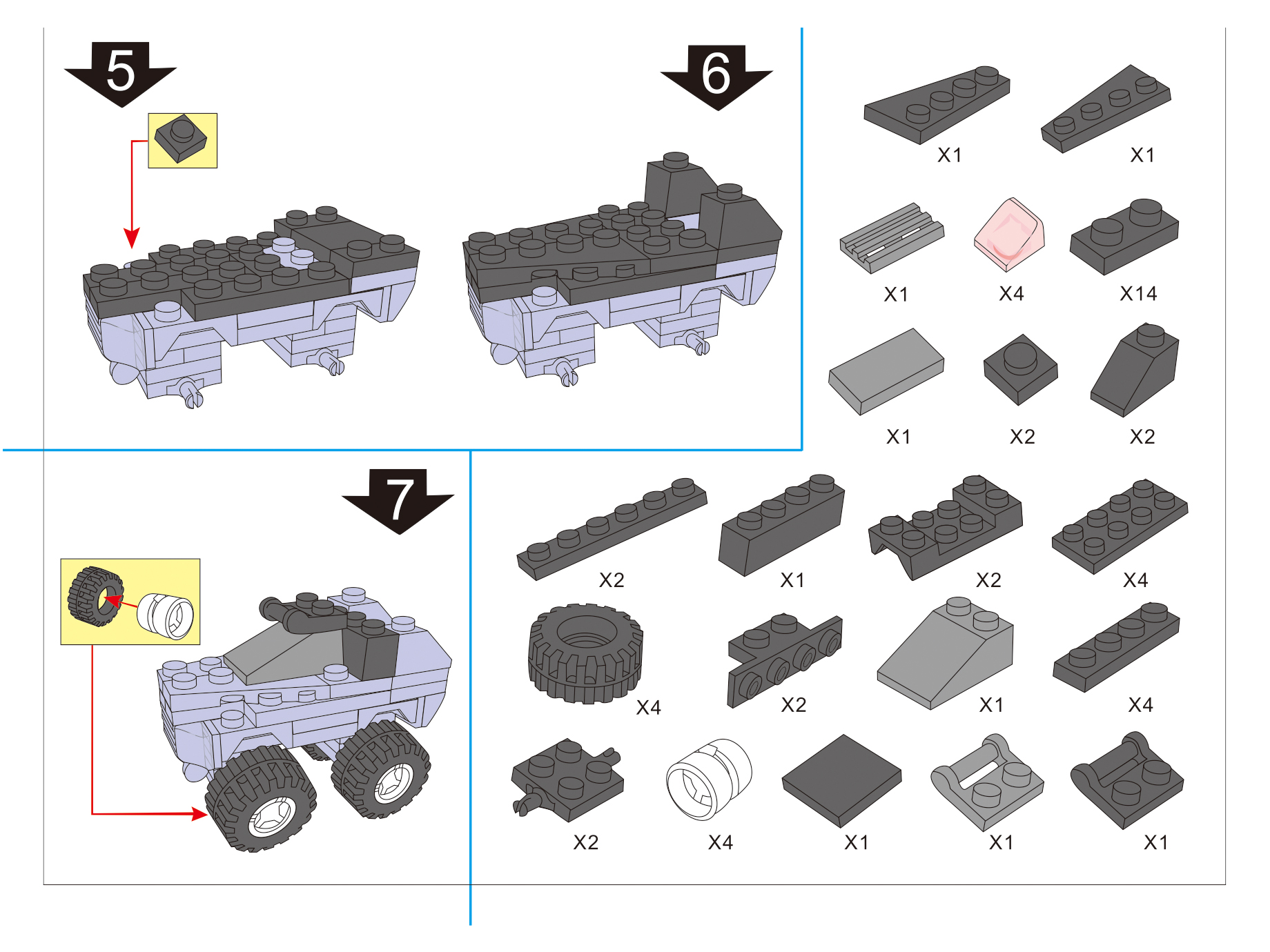 5

6

X1 X1

X1 X4 X14

X1 X2 X2

7

X2 X1 X2 X4

X4 X2 X1 X4

X2 X4 X1 X1 X1