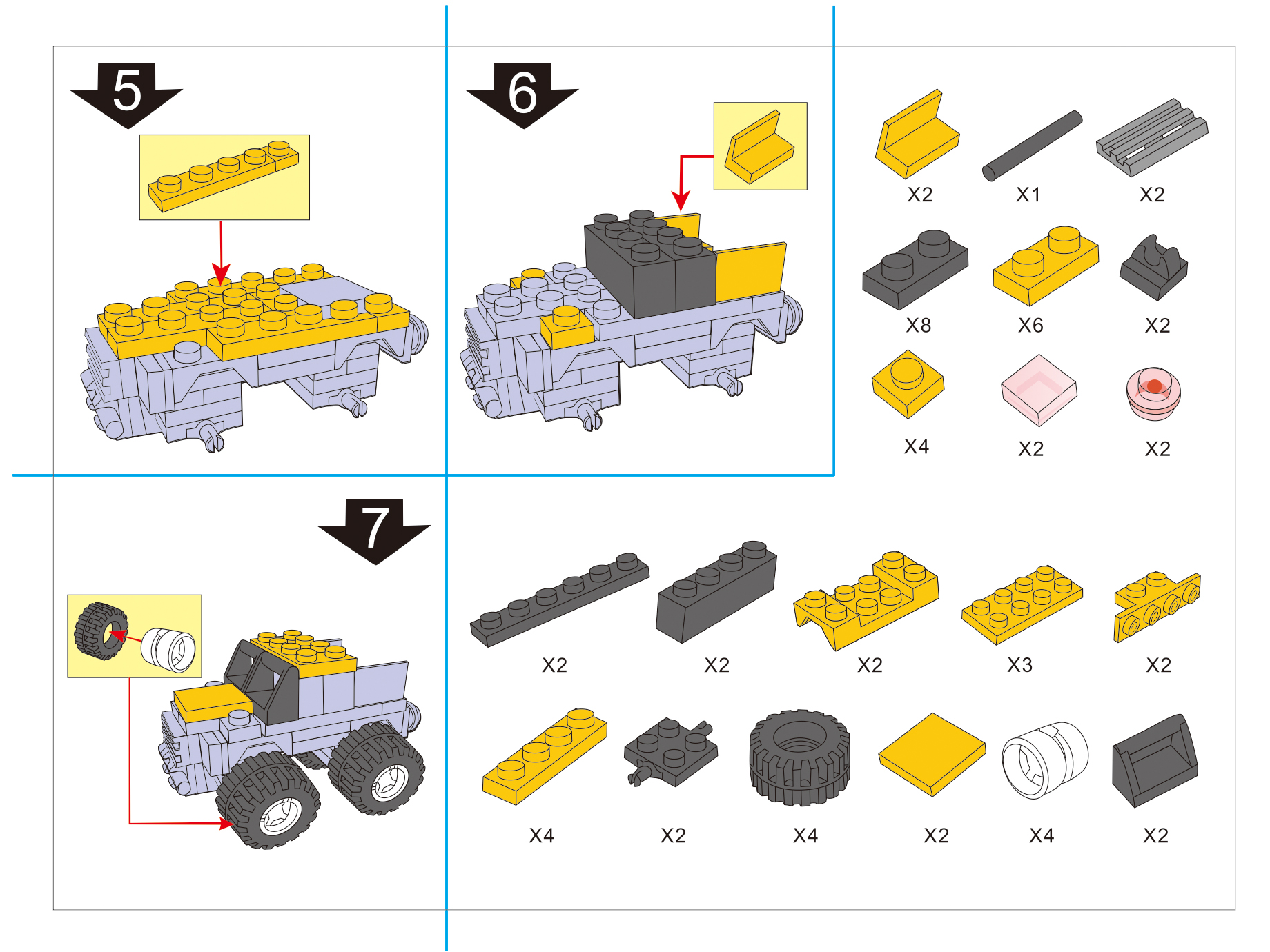 5

6

X2 X1 X2

X8 X6 X2

X4 X2 X2

7

X2 X2 X2 X3 X2

X4 X2 X4 X2 X4 X2