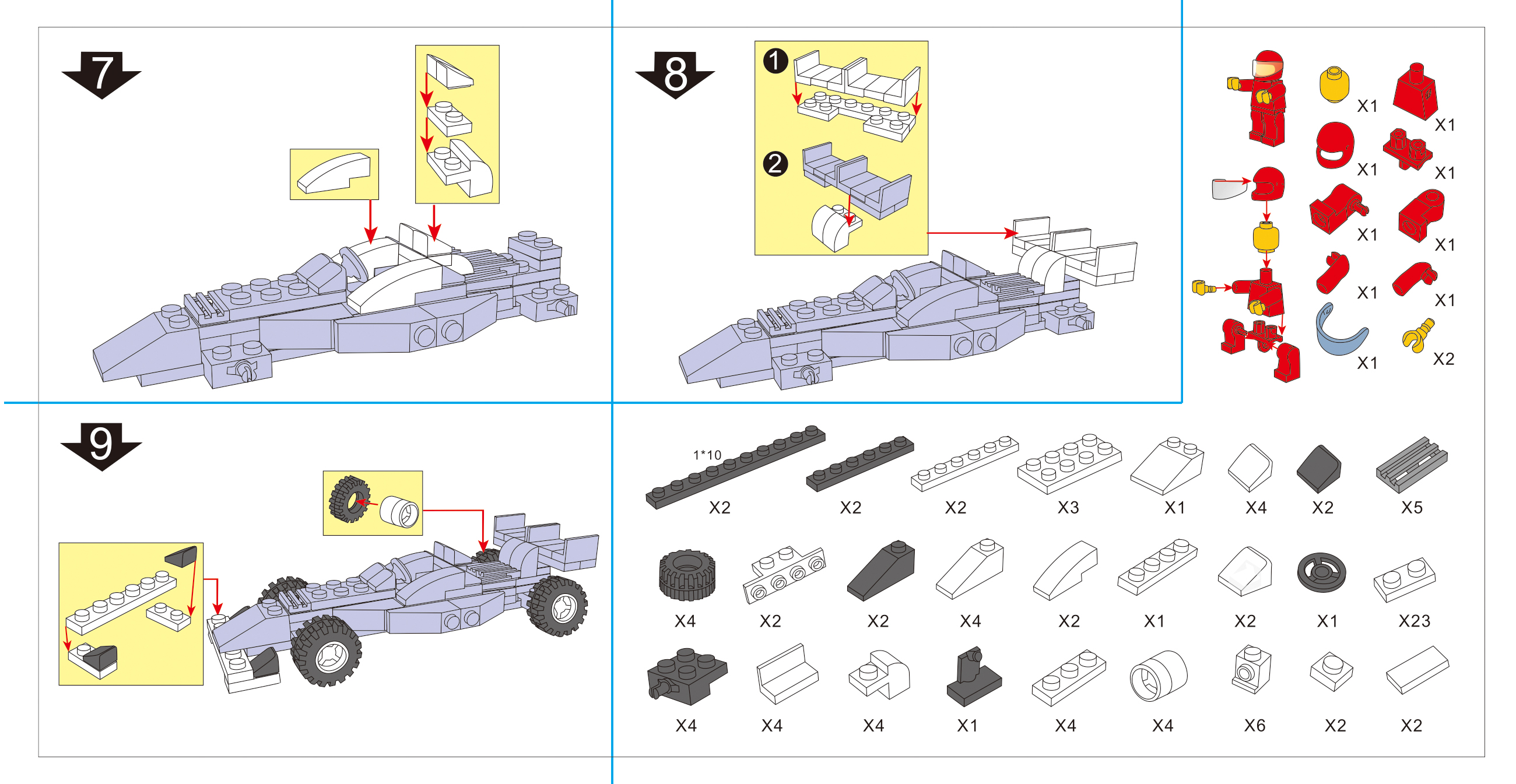 7

8

1

2

X1
X1
X1
X1
X1
X1
X1
X1
X1
X2

9

1*10
X2
X2
X2
X3
X1
X4
X2
X5

X4
X2
X2
X4
X2
X1
X2
X1
X23

X4
X4
X4
X1
X4
X4
X6
X2
X2