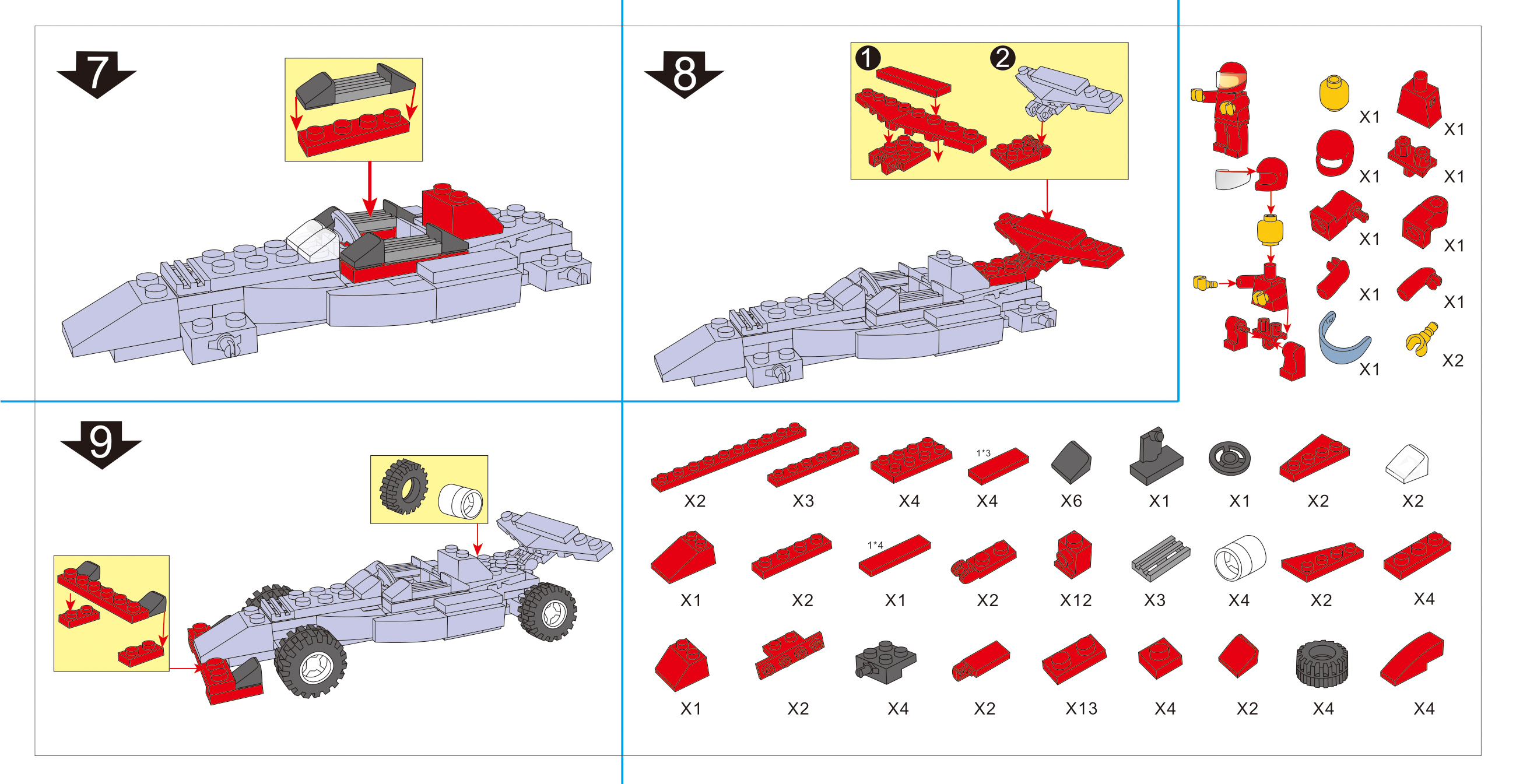 7

8

1 2

X1 X1
X1 X1
X1 X1
X1 X1
X1 X2

9

X2 X3 X4 1*3 X4 X6 X1 X1 X2 X2

X1 X2 1*4 X1 X2 X12 X3 X4 X2 X4

X1 X2 X4 X2 X13 X4 X2 X4 X4