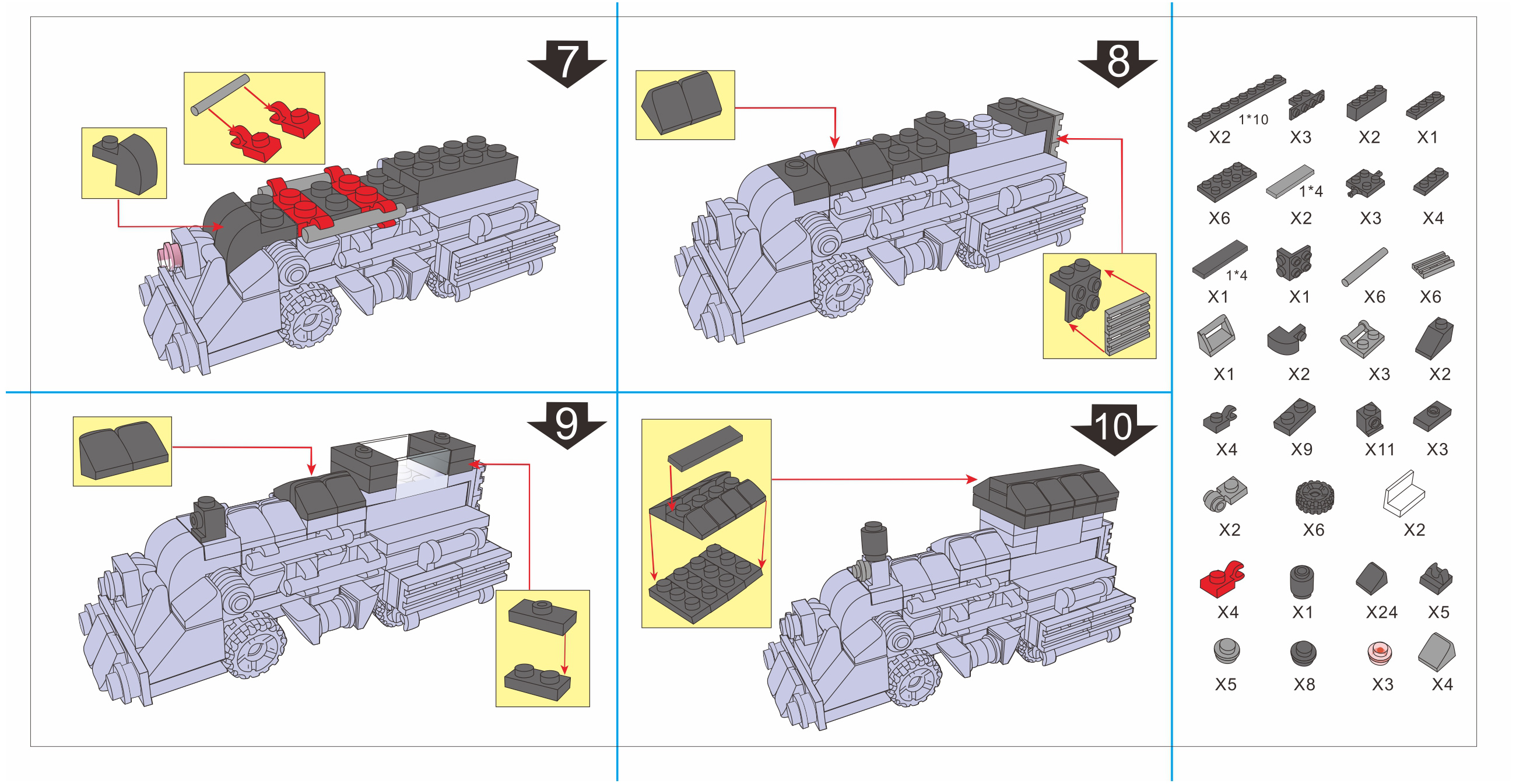 7

8

9

10

1*10
X2 X3 X2 X1

1*4
X6 X2 X3 X4

1*4
X1 X1 X6 X6

X1 X2 X3 X2

X4 X9 X11 X3

X2 X6 X2

X4 X1 X24 X5

X5 X8 X3 X4