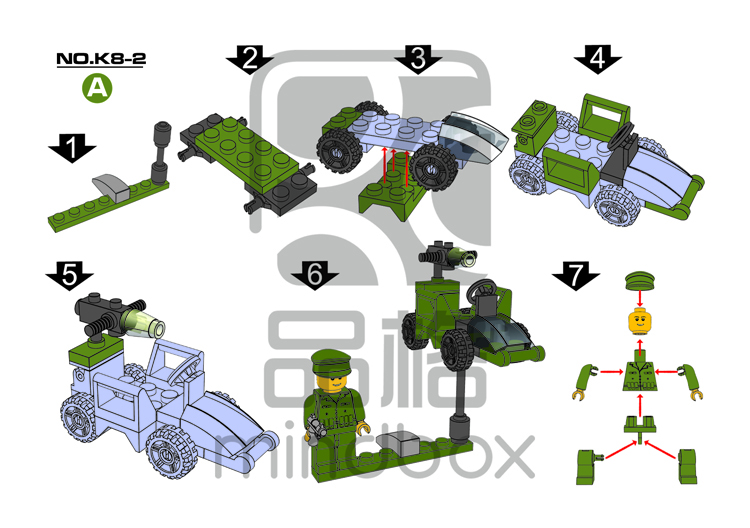 NO.K8-2
A
1
2
3
4
5
6
7
品格
mindbox