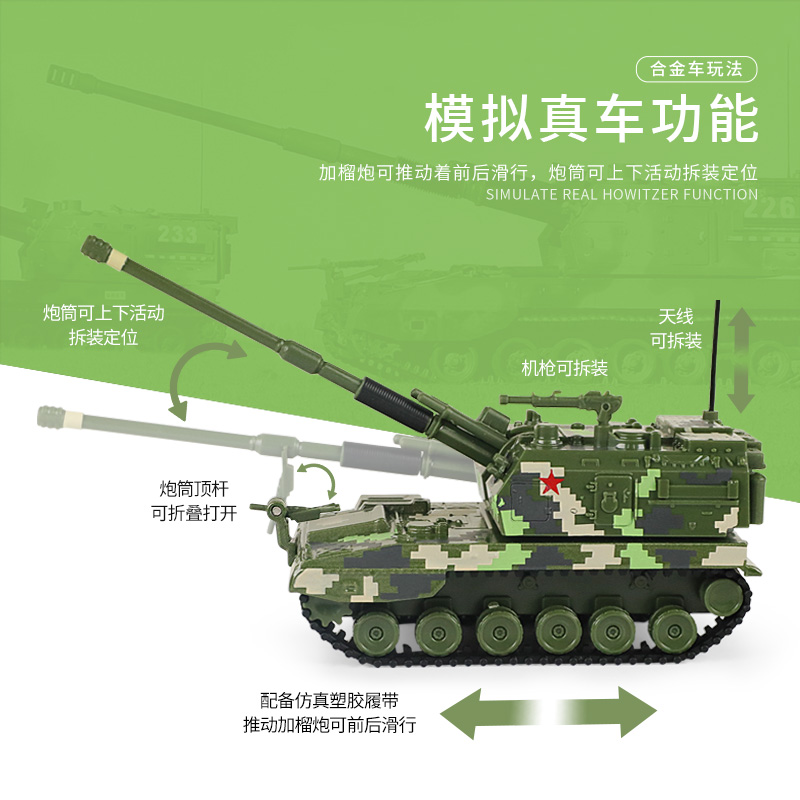 合金车玩法

模拟真车功能

加榴炮可推动着前后滑行，炮筒可上下活动拆装定位
SIMULATE REAL HOWITZER FUNCTION

233

226

炮筒可上下活动
拆装定位

天线
可拆装

机枪可拆装

炮筒顶杆
可折叠打开

配备仿真塑胶履带
推动加榴炮可前后滑行