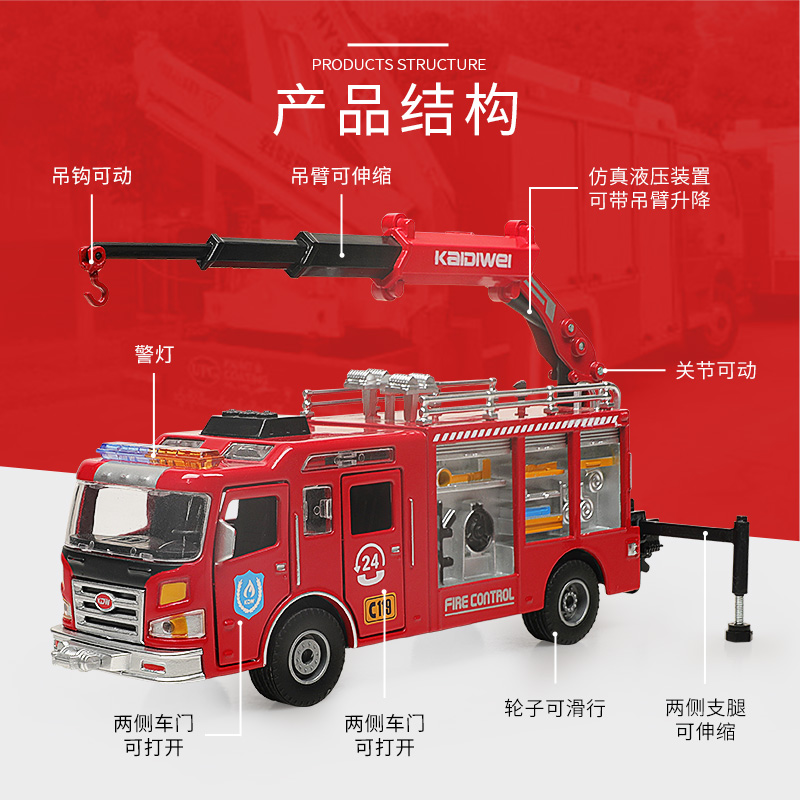 PRODUCTS STRUCTURE
产品结构

吊钩可动

吊臂可伸缩

仿真液压装置
可带吊臂升降

KAIDIWEI

警灯

关节可动

24

C119

FIRE CONTROL

两侧车门
可打开

两侧车门
可打开

轮子可滑行

两侧支腿
可伸缩