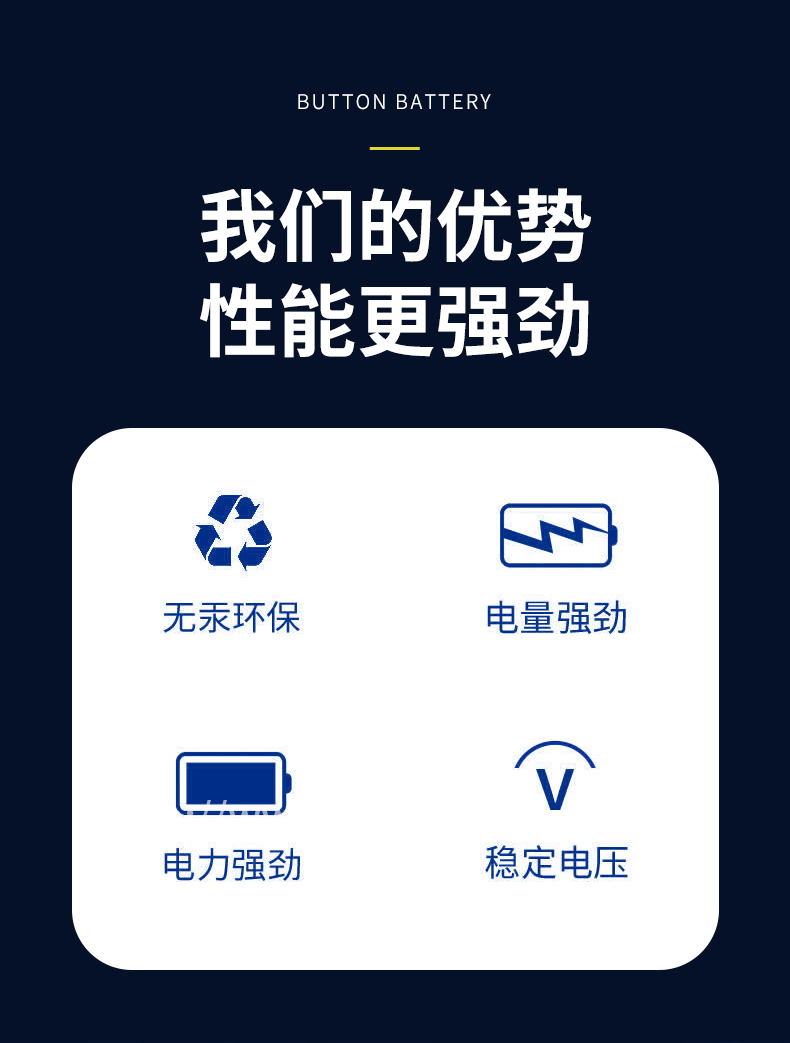 BUTTON BATTERY

我们的优势
性能更强劲

无汞环保

电量强劲

电力强劲

V

稳定电压